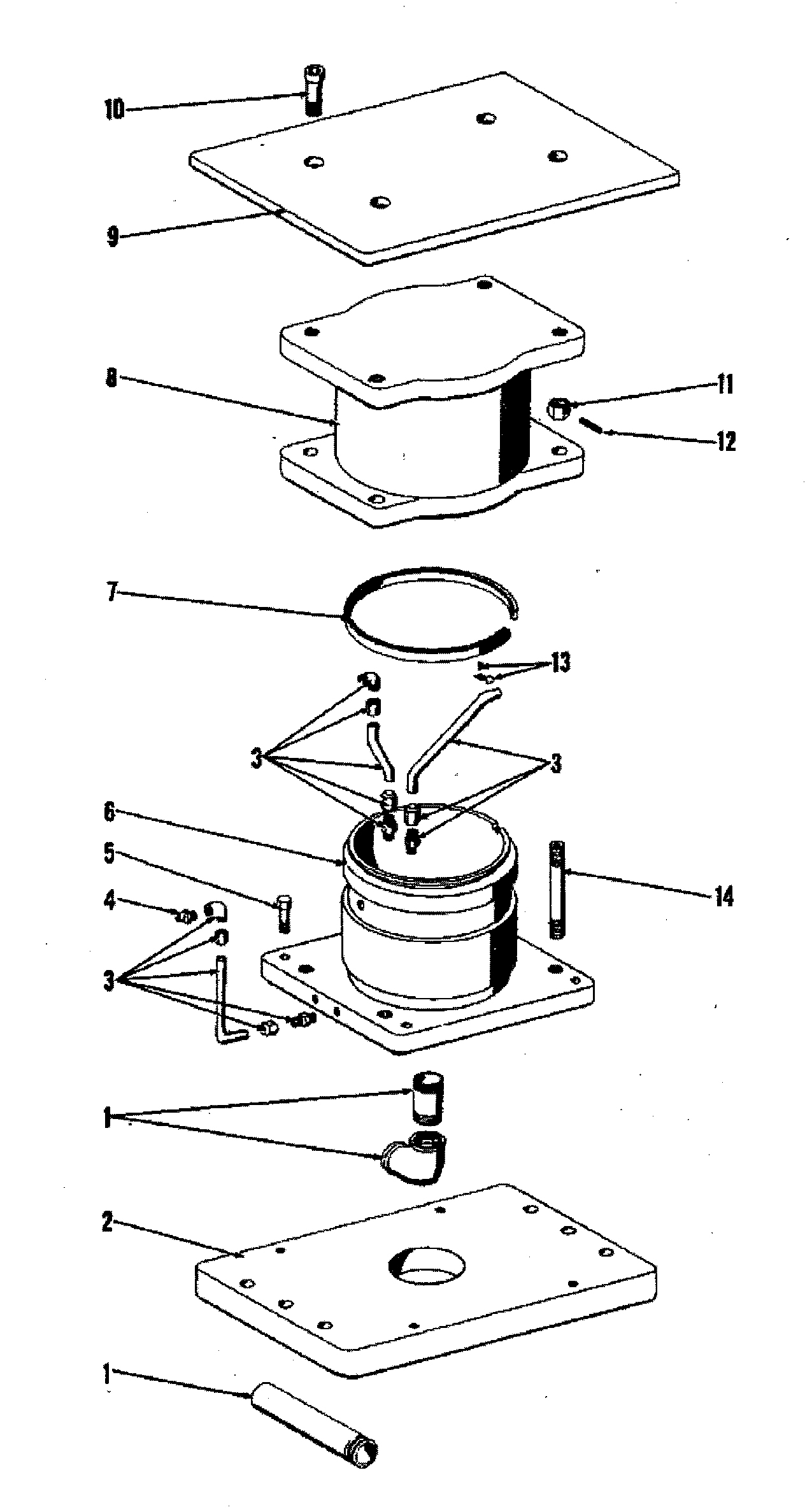 10
9
8
11
12
7
13
3
3
6
5
4
14
3
1
2
1