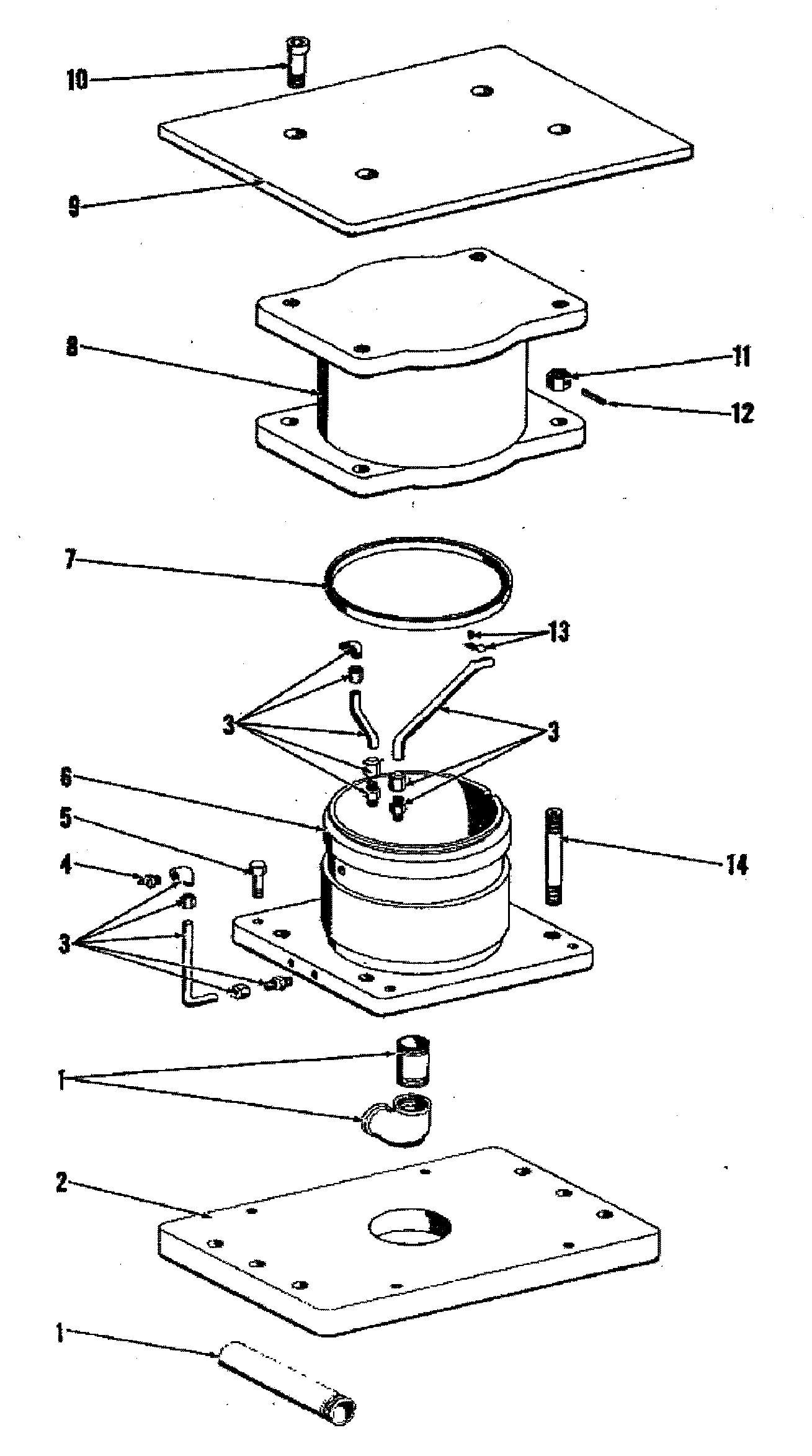 10
9
8
11
12
7
13
3
3
6
5
4
14
3
1
2
1